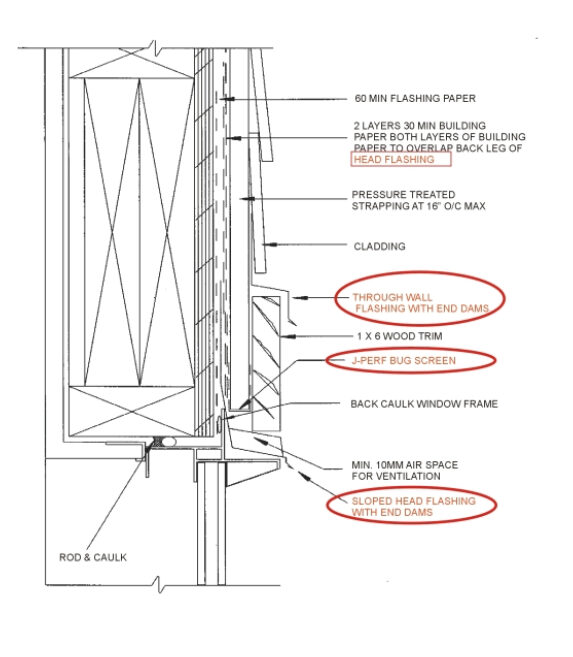 60 MIN FLASHING PAPER

2 LAYERS 30 MIN BUILDING PAPER BOTH LAYERS OF BUILDING PAPER TO OVERLAP BACK LEG OF HEAD FLASHING

PRESSURE TREATED STRAPPING AT 16" O/C MAX

CLADDING

THROUGH WALL FLASHING WITH END DAMS

1 X 6 WOOD TRIM

J-PERF BUG SCREEN

BACK CAULK WINDOW FRAME

MIN. 10MM AIR SPACE FOR VENTILATION

SLOPED HEAD FLASHING WITH END DAMS

ROD & CAULK